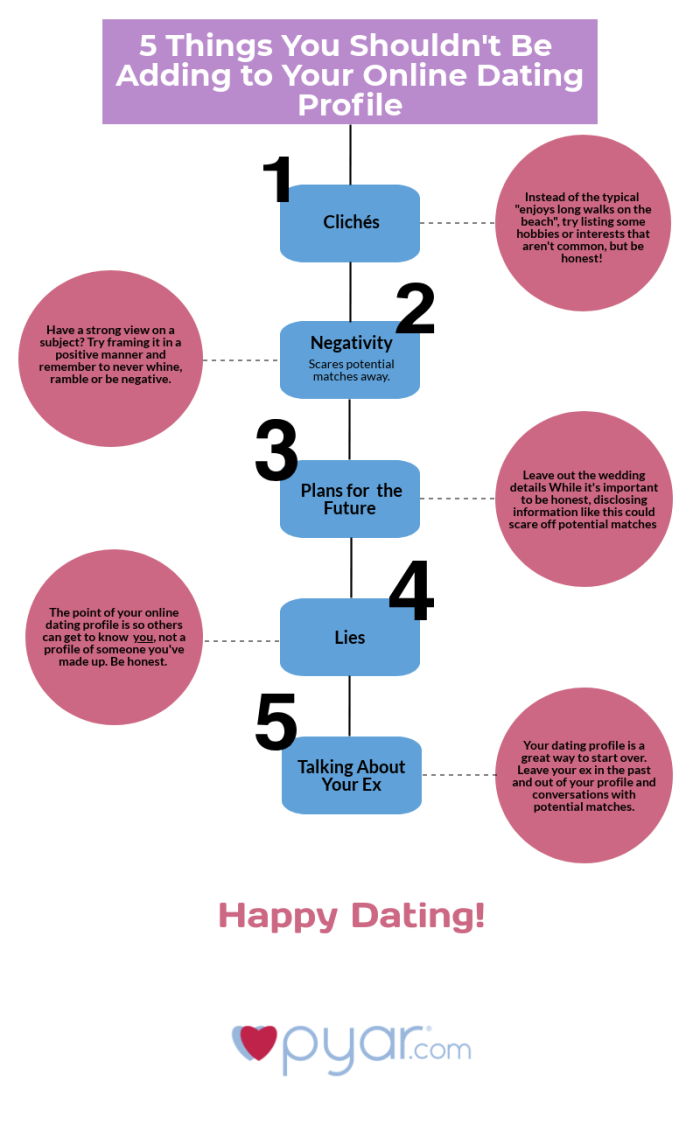 5 Things You Shouldn't Be Adding to Your Online Dating Profile

1

Clichés

Instead of the typical "enjoys long walks on the beach", try listing some hobbies or interests that aren't common, but be honest!

2

Negativity

Scares potential matches away.

Have a strong view on a subject? Try framing it in a positive manner and remember to never whine, ramble or be negative.

3

Plans for the Future

Leave out the wedding details While it's important to be honest, disclosing information like this could scare off potential matches

4

Lies

The point of your online dating profile is so others can get to know you, not a profile of someone you've made up. Be honest.

5

Talking About Your Ex

Your dating profile is a great way to start over. Leave your ex in the past and out of your profile and conversations with potential matches.

Happy Dating!

pyar.com